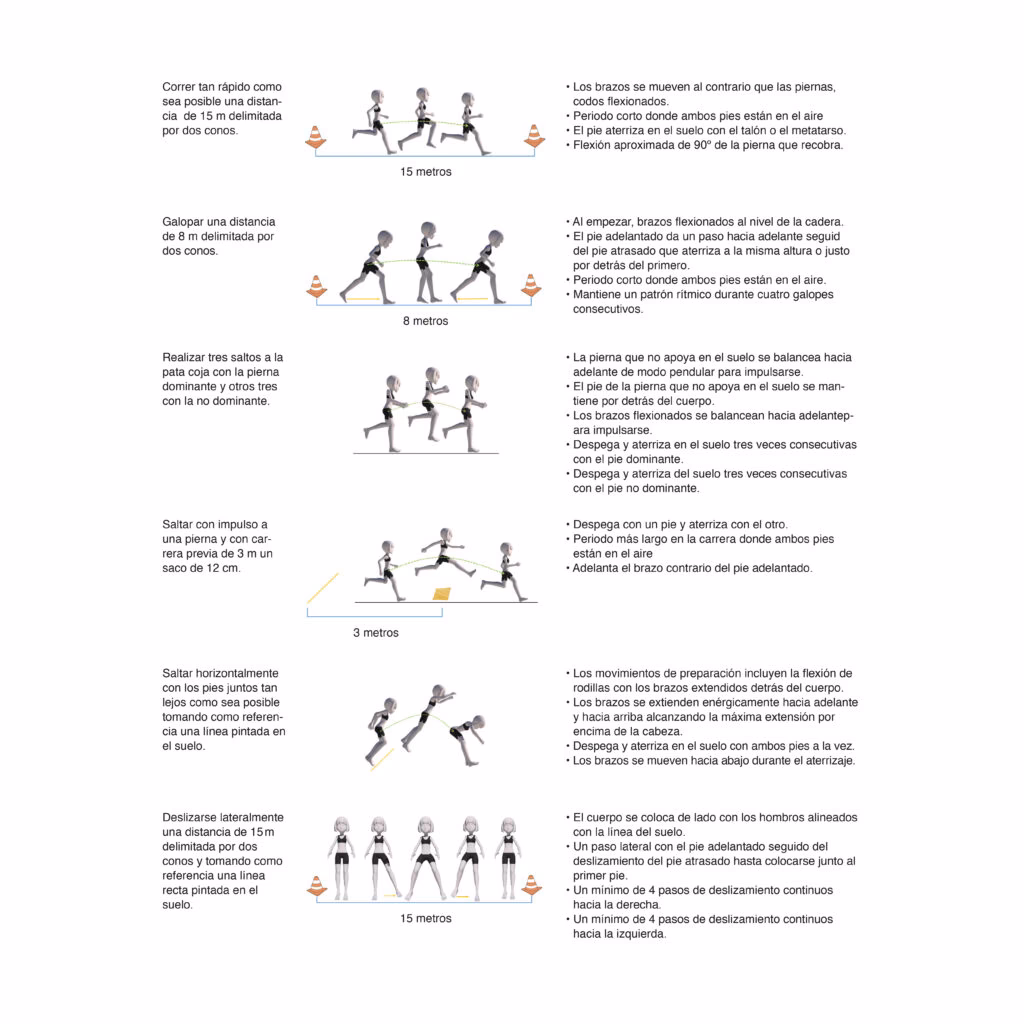 Correr tan rápido como sea posible una distancia de 15 m delimitada por dos conos.

15 metros

• Los brazos se mueven al contrario que las piernas, codos flexionados.
• Periodo corto donde ambos pies están en el aire
• El pie aterriza en el suelo con el talón o el metatarso.
• Flexión aproximada de 90º de la pierna que recobra.

Galopar una distancia de 8 m delimitada por dos conos.

8 metros

• Al empezar, brazos flexionados al nivel de la cadera.
• El pie adelantado da un paso hacia adelante seguid del pie atrasado que aterriza a la misma altura o justo por detrás del primero.
• Periodo corto donde ambos pies están en el aire.
• Mantiene un patrón rítmico durante cuatro galopes consecutivos.

Realizar tres saltos a la pata coja con la pierna dominante y otros tres con la no dominante.

• La pierna que no apoya en el suelo se balancea hacia adelante de modo pendular para impulsarse.
• El pie de la pierna que no apoya en el suelo se mantiene por detrás del cuerpo.
• Los brazos flexionados se balancean hacia adelantepara impulsarse.
• Despega y aterriza en el suelo tres veces consecutivas con el pie dominante.
• Despega y aterriza del suelo tres veces consecutivas con el pie no dominante.

Saltar con impulso a una pierna y con carrera previa de 3 m un saco de 12 cm.

3 metros

• Despega con un pie y aterriza con el otro.
• Periodo más largo en la carrera donde ambos pies están en el aire
• Adelanta el brazo contrario del pie adelantado.

Saltar horizontalmente con los pies juntos tan lejos como sea posible tomando como referencia una línea pintada en el suelo.

• Los movimientos de preparación incluyen la flexión de rodillas con los brazos extendidos detrás del cuerpo.
• Los brazos se extienden enérgicamente hacia adelante y hacia arriba alcanzando la máxima extensión por encima de la cabeza.
• Despega y aterriza en el suelo con ambos pies a la vez.
• Los brazos se mueven hacia abajo durante el aterrizaje.

Deslizarse lateralmente una distancia de 15 m delimitada por dos conos y tomando como referencia una línea recta pintada en el suelo.

15 metros

• El cuerpo se coloca de lado con los hombros alineados con la línea del suelo.
• Un paso lateral con el pie adelantado seguido del deslizamiento del pie atrasado hasta colocarse junto al primer pie.
• Un mínimo de 4 pasos de deslizamiento continuos hacia la derecha.
• Un mínimo de 4 pasos de deslizamiento continuos hacia la izquierda.