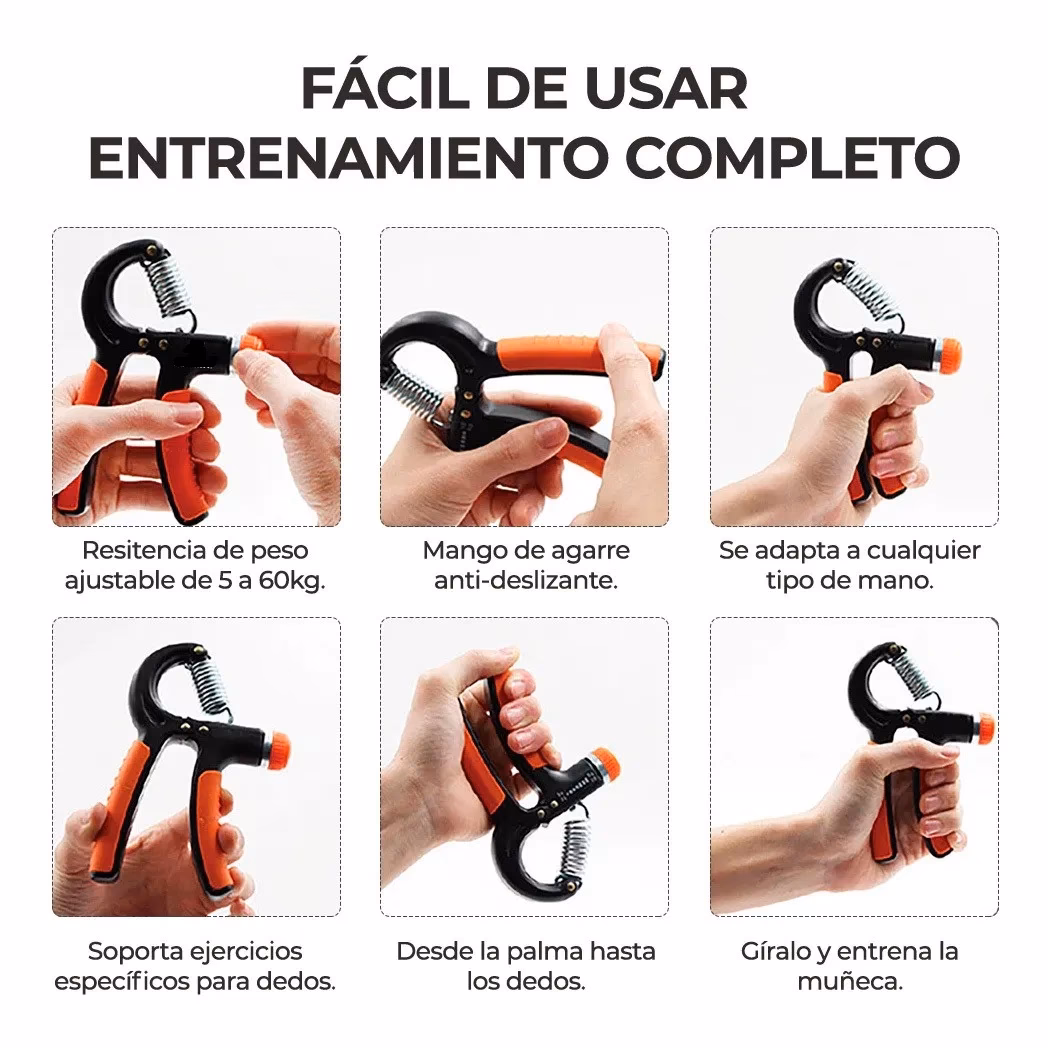 FÁCIL DE USAR
ENTRENAMIENTO COMPLETO

Resitencia de peso ajustable de 5 a 60kg.

Mango de agarre anti-deslizante.

Se adapta a cualquier tipo de mano.

Soporta ejercicios específicos para dedos.

Desde la palma hasta los dedos.

Gíralo y entrena la muñeca.