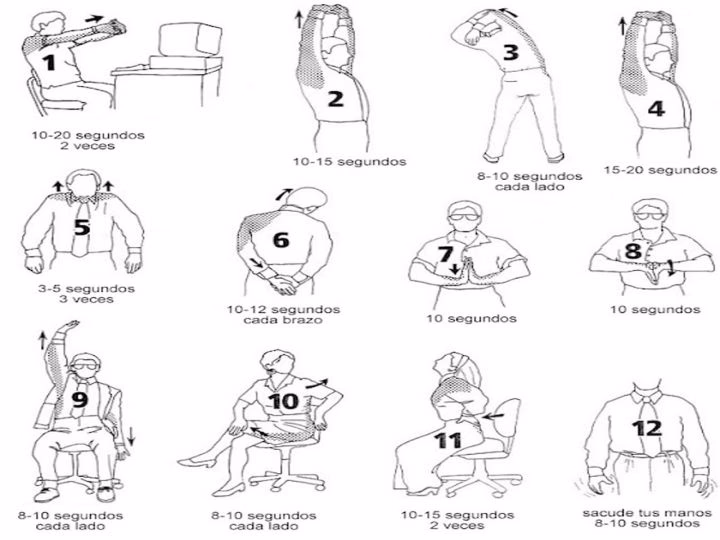 1
10-20 segundos
2 veces

2
10-15 segundos

3
8-10 segundos
cada lado

4
15-20 segundos

5
3-5 segundos
3 veces

6
10-12 segundos
cada brazo

7
10 segundos

8
10 segundos

9
8-10 segundos
cada lado

10
8-10 segundos
cada lado

11
10-15 segundos
2 veces

12
sacude tus manos
8-10 segundos