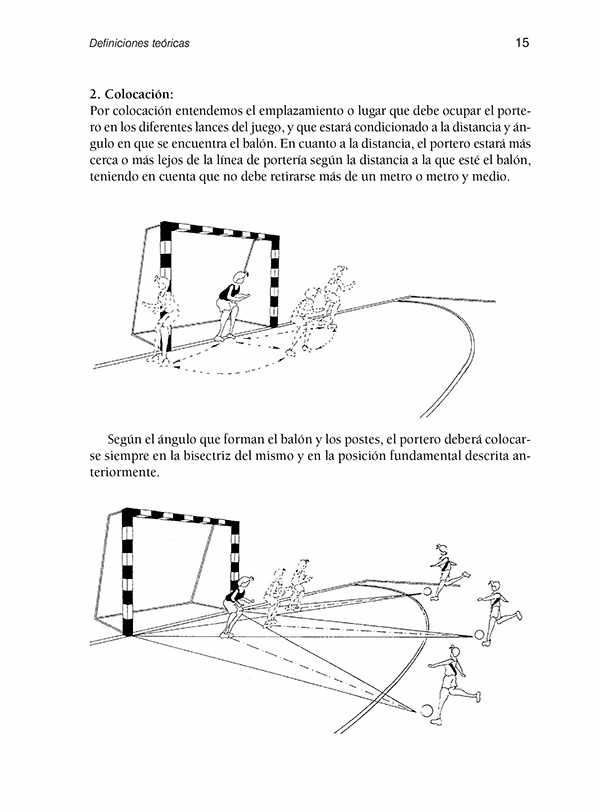 Definiciones teóricas

15

2. Colocación:
Por colocación entendemos el emplazamiento o lugar que debe ocupar el portero en los diferentes lances del juego, y que estará condicionado a la distancia y ángulo en que se encuentra el balón. En cuanto a la distancia, el portero estará más cerca o más lejos de la línea de portería según la distancia a la que esté el balón, teniendo en cuenta que no debe retirarse más de un metro o metro y medio.

Según el ángulo que forman el balón y los postes, el portero deberá colocarse siempre en la bisectriz del mismo y en la posición fundamental descrita anteriormente.